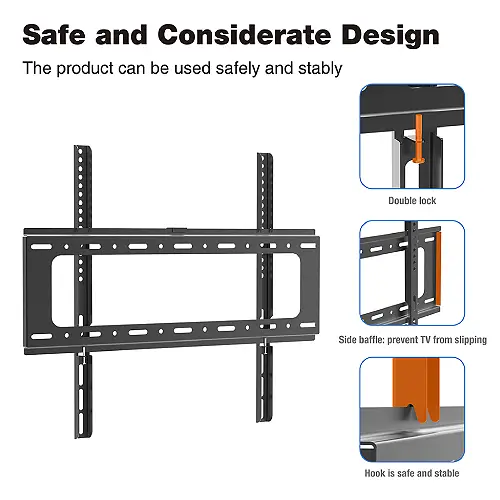 Safe and Considerate Design

The product can be used safely and stably

Double lock

Side baffle: prevent TV from slipping

Hook is safe and stable